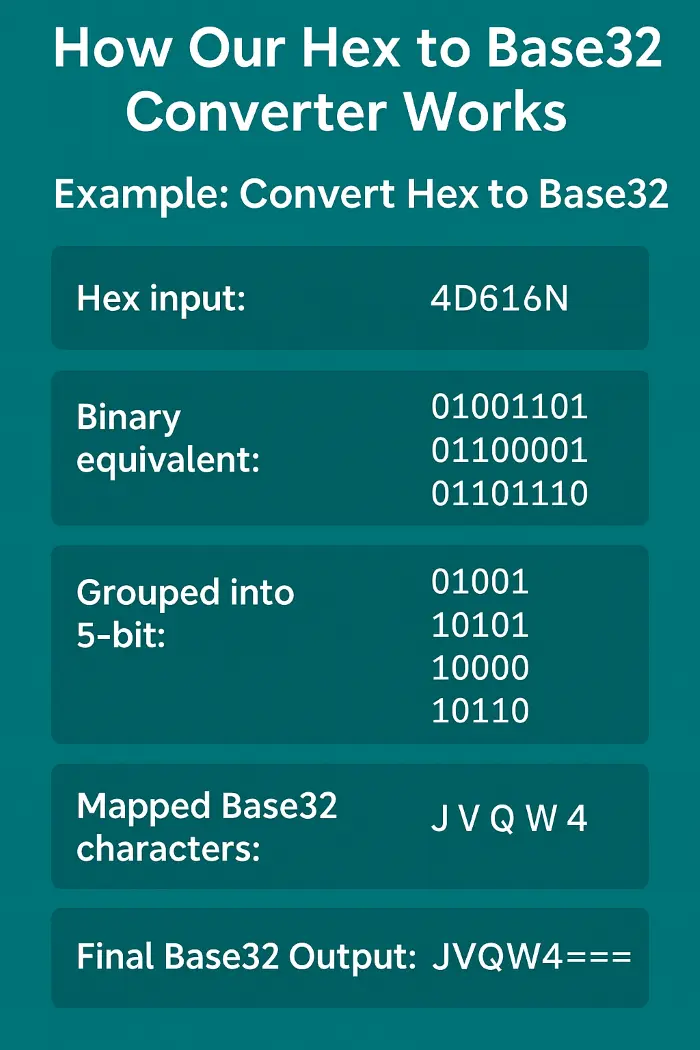 How Our Hex to Base32 Converter Works

Example: Convert Hex to Base32

Hex input: 4D616N

Binary equivalent: 01001101 01100001 01101110

Grouped into 5-bit: 01001 10101 10000 10110

Mapped Base32 characters: J V Q W 4

Final Base32 Output: JVQW4===